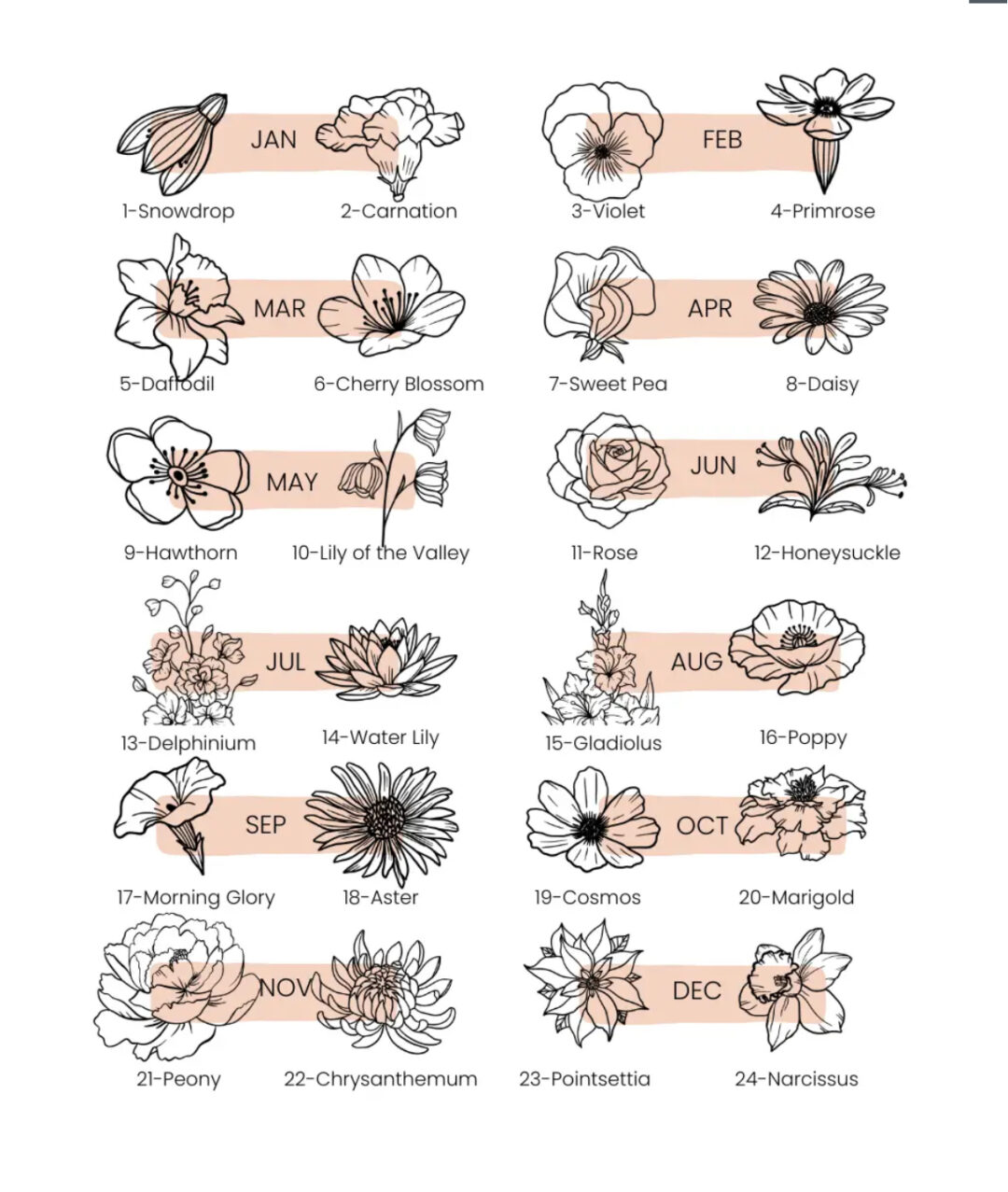 JAN
1-Snowdrop
2-Carnation

FEB
3-Violet
4-Primrose

MAR
5-Daffodil
6-Cherry Blossom

APR
7-Sweet Pea
8-Daisy

MAY
9-Hawthorn
10-Lily of the Valley

JUN
11-Rose
12-Honeysuckle

JUL
13-Delphinium
14-Water Lily

AUG
15-Gladiolus
16-Poppy

SEP
17-Morning Glory
18-Aster

OCT
19-Cosmos
20-Marigold

NOV
21-Peony
22-Chrysanthemum

DEC
23-Pointsettia
24-Narcissus